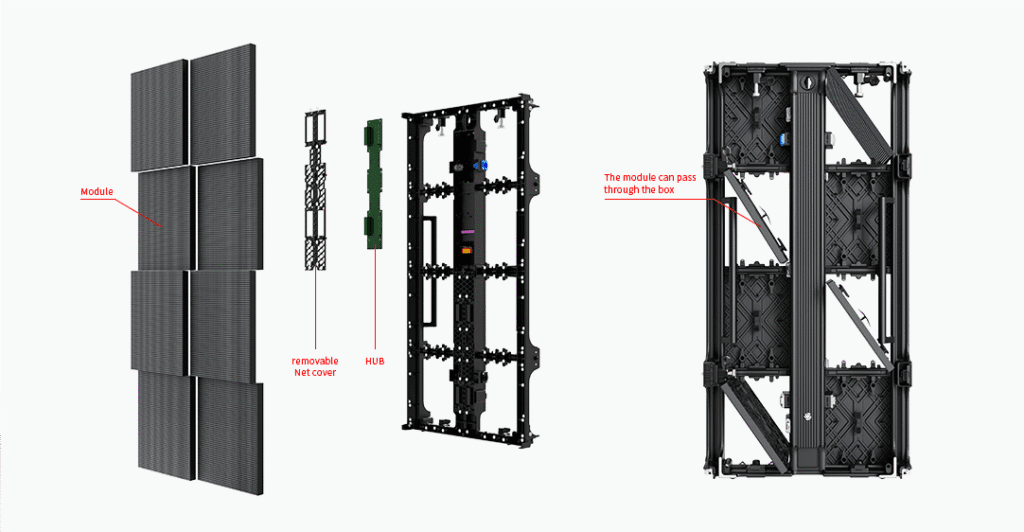 Module

removable
Net cover

HUB

The module can pass
through the box