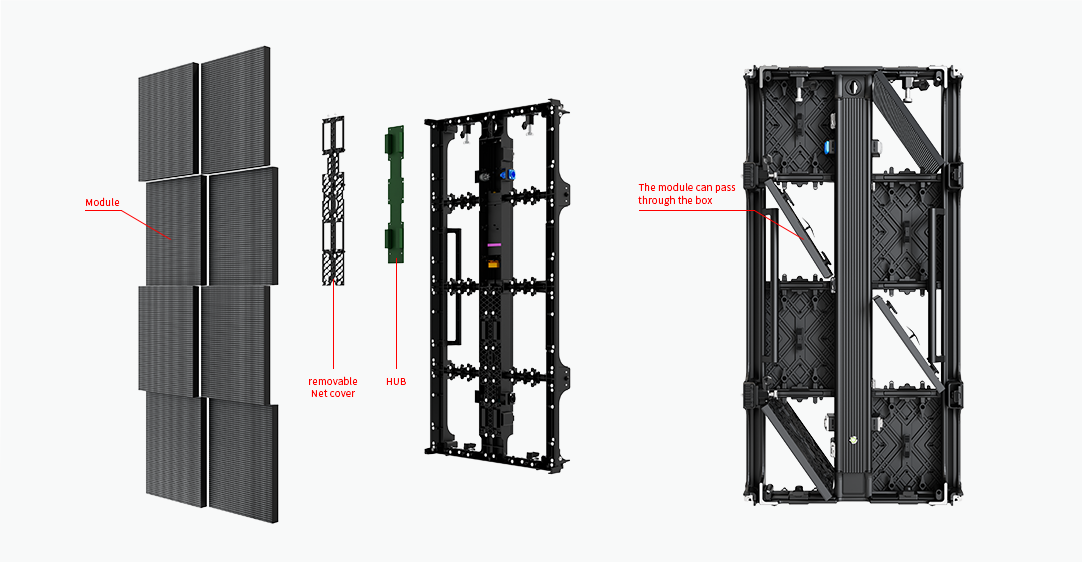 Module

removable
Net cover

HUB

The module can pass
through the box